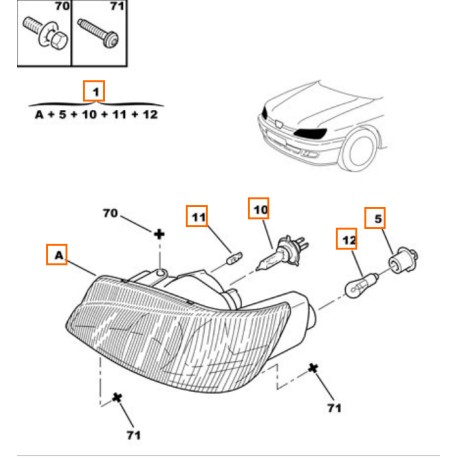 70
71
1
A + 5 + 10 + 11 + 12
70
11
10
5
12
A
71
71