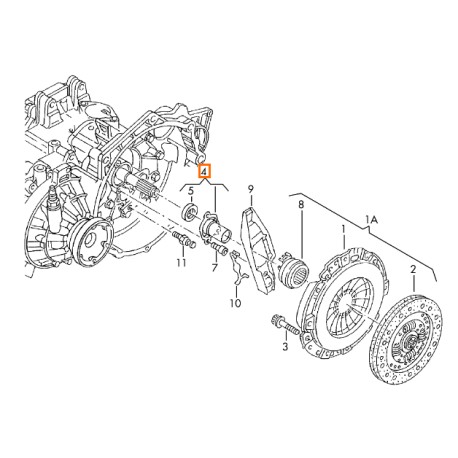 4
5
9
8
1A
1
2
11
7
10
3