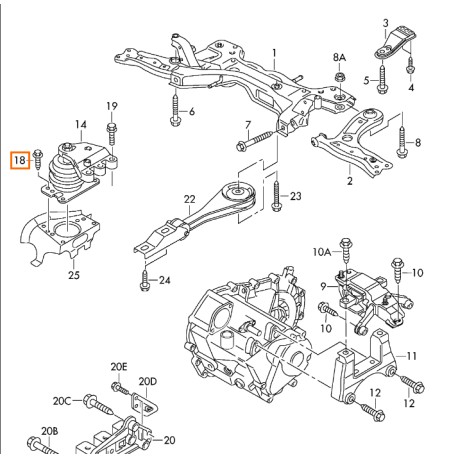 3
1
8A
5
4
19
6
14
7
8
18
2
22
23
25
24
10A
10
9
10
11
20E
20D
20C
12
12
20B
20