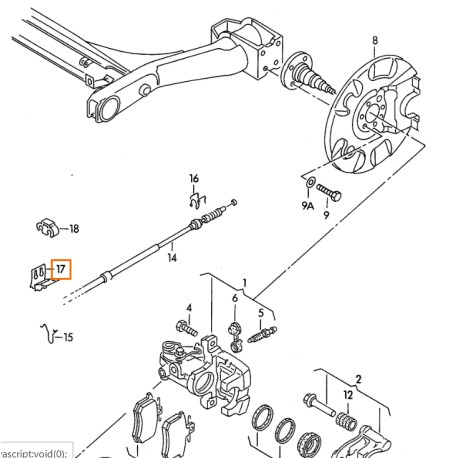 8

16

9A

9

18

14

17

1

4

6

5

15

2

12

ascript:void(0);