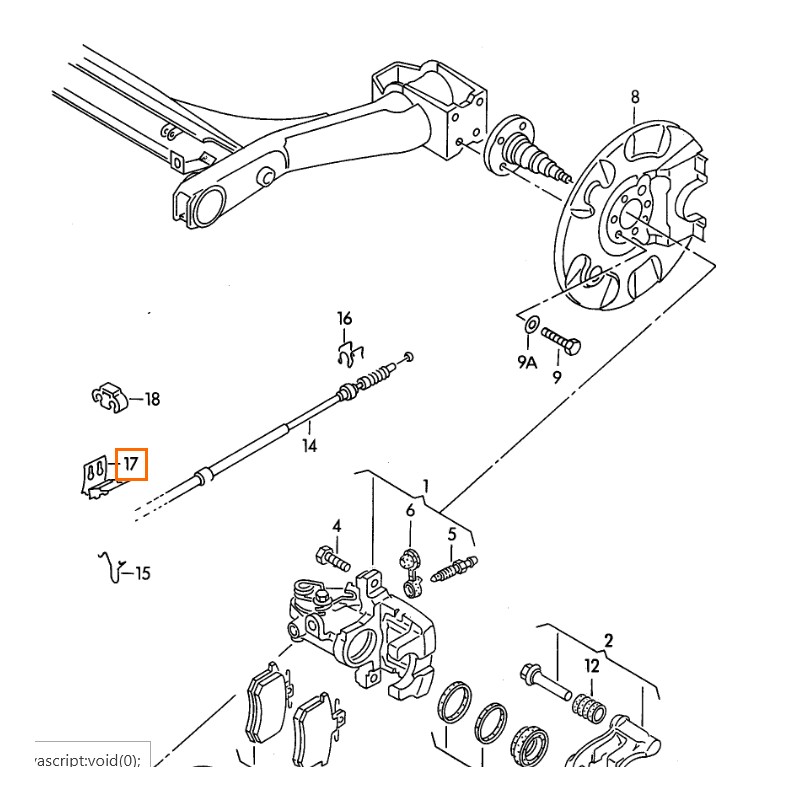 8
16
9A
9
18
14
17
1
4
6
5
15
2
12
vascript:void(0);