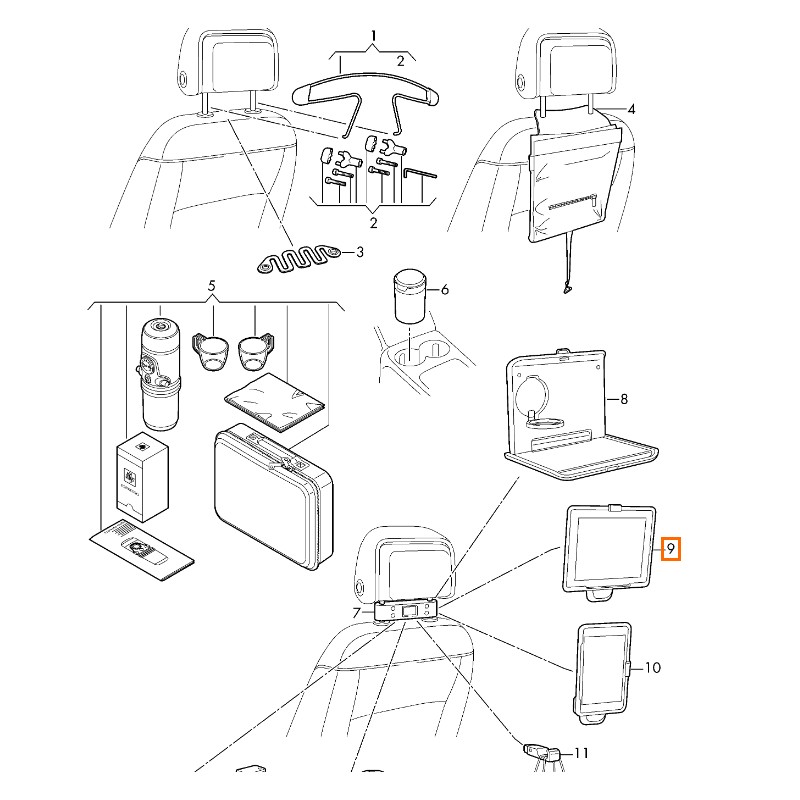 1
2
4
2
3
5
6
8
9
7
10
11