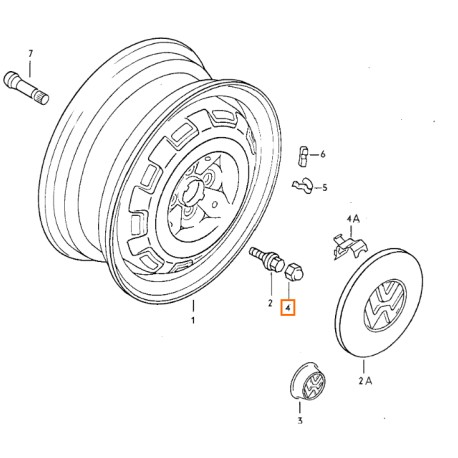 7
6
5
4A
2
4
1
2A
3