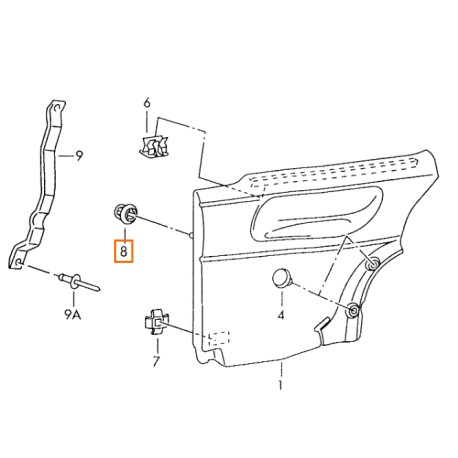 6

9

8

9A

4

7

1