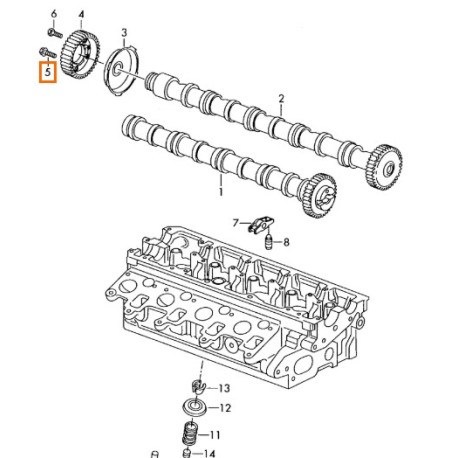 6
4
3
5
2
1
7
8
13
12
11
14