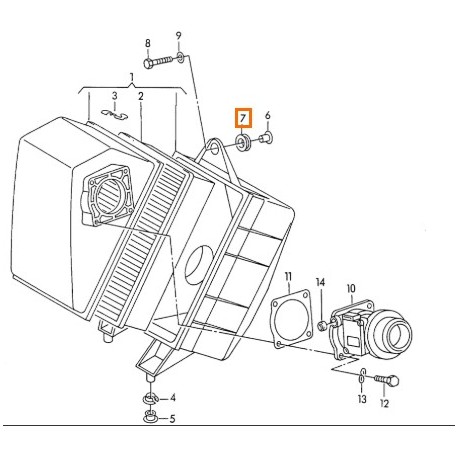 8
9
1
3
2
7
6
11
14
10
4
5
13
12